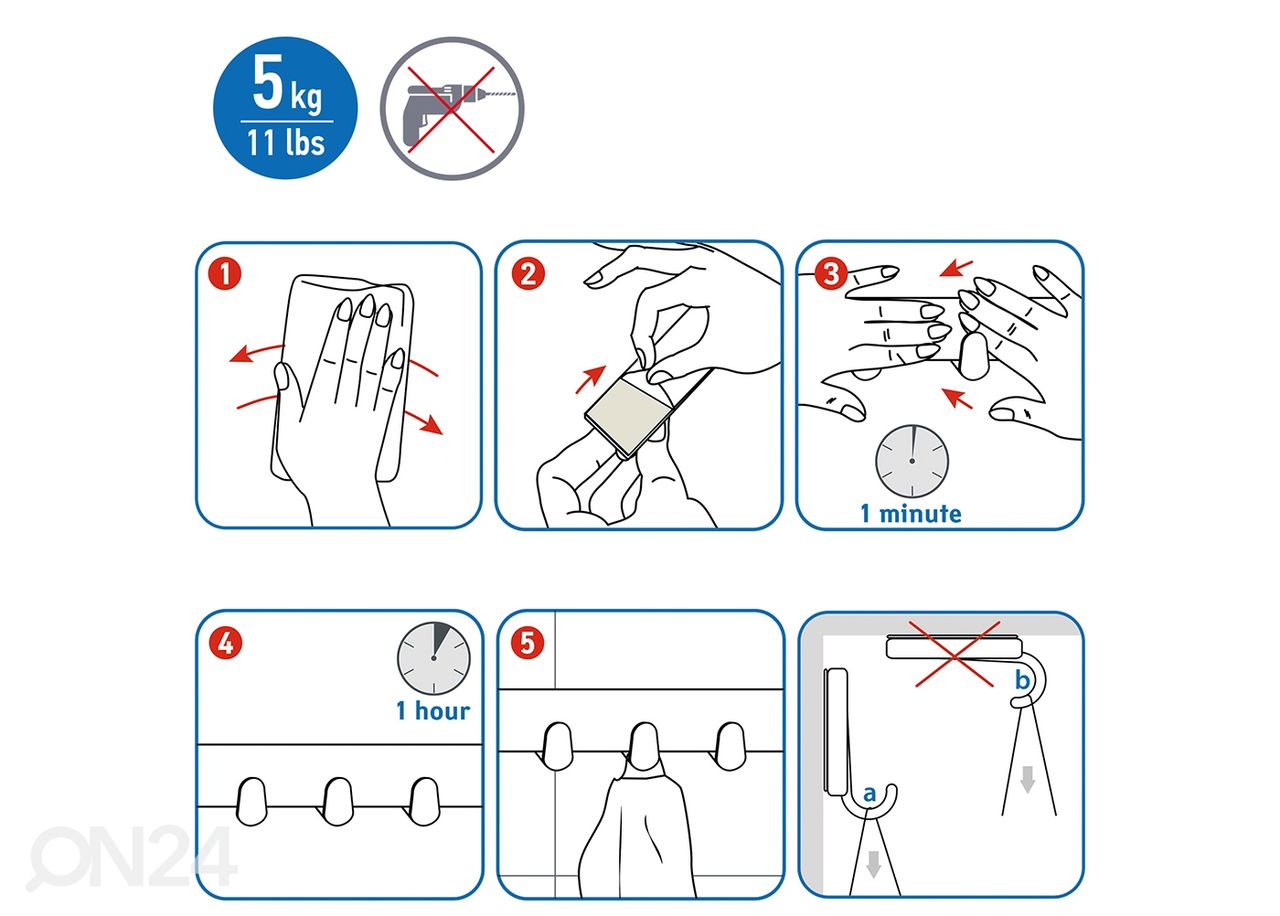 5 kg
11 lbs

1

2

3

1 minute

4

1 hour

5

b

a

ON24