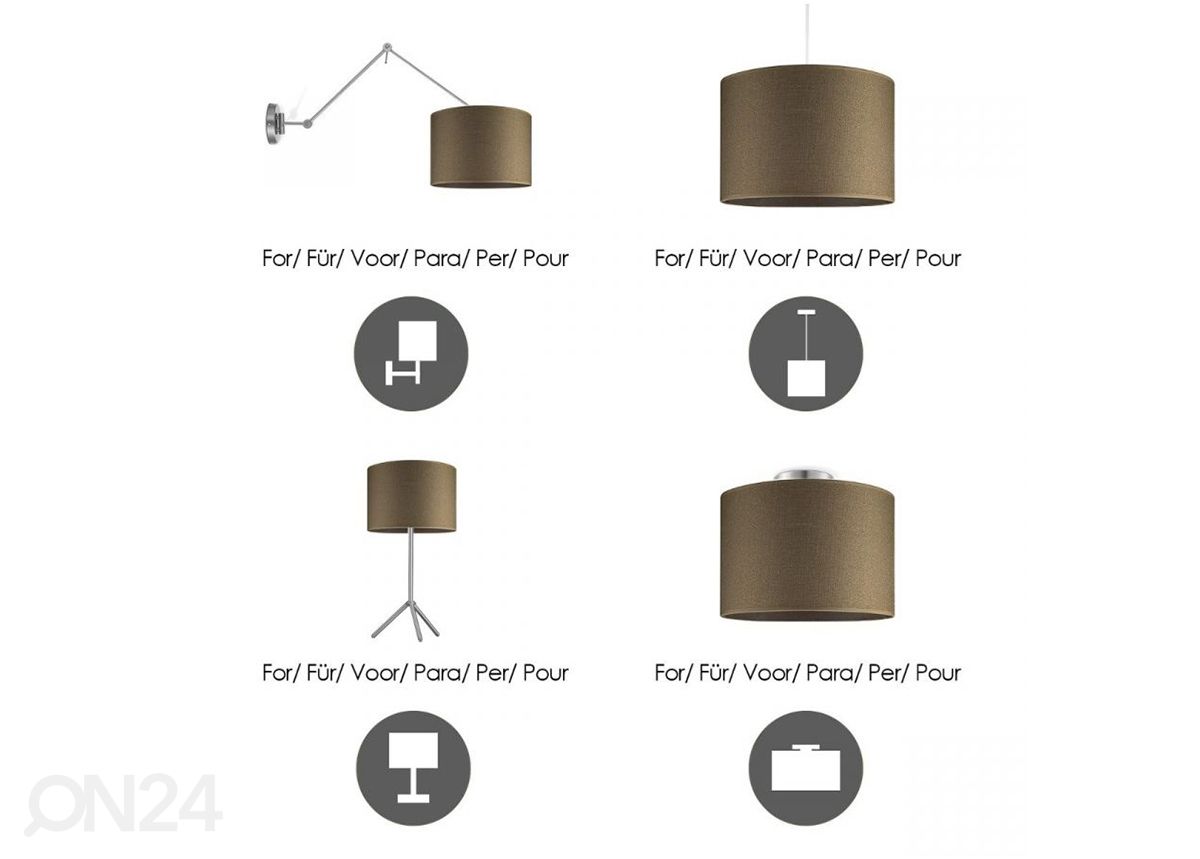 For/ Für/ Voor/ Para/ Per/ Pour

For/ Für/ Voor/ Para/ Per/ Pour

For/ Für/ Voor/ Para/ Per/ Pour

For/ Für/ Voor/ Para/ Per/ Pour

ON24