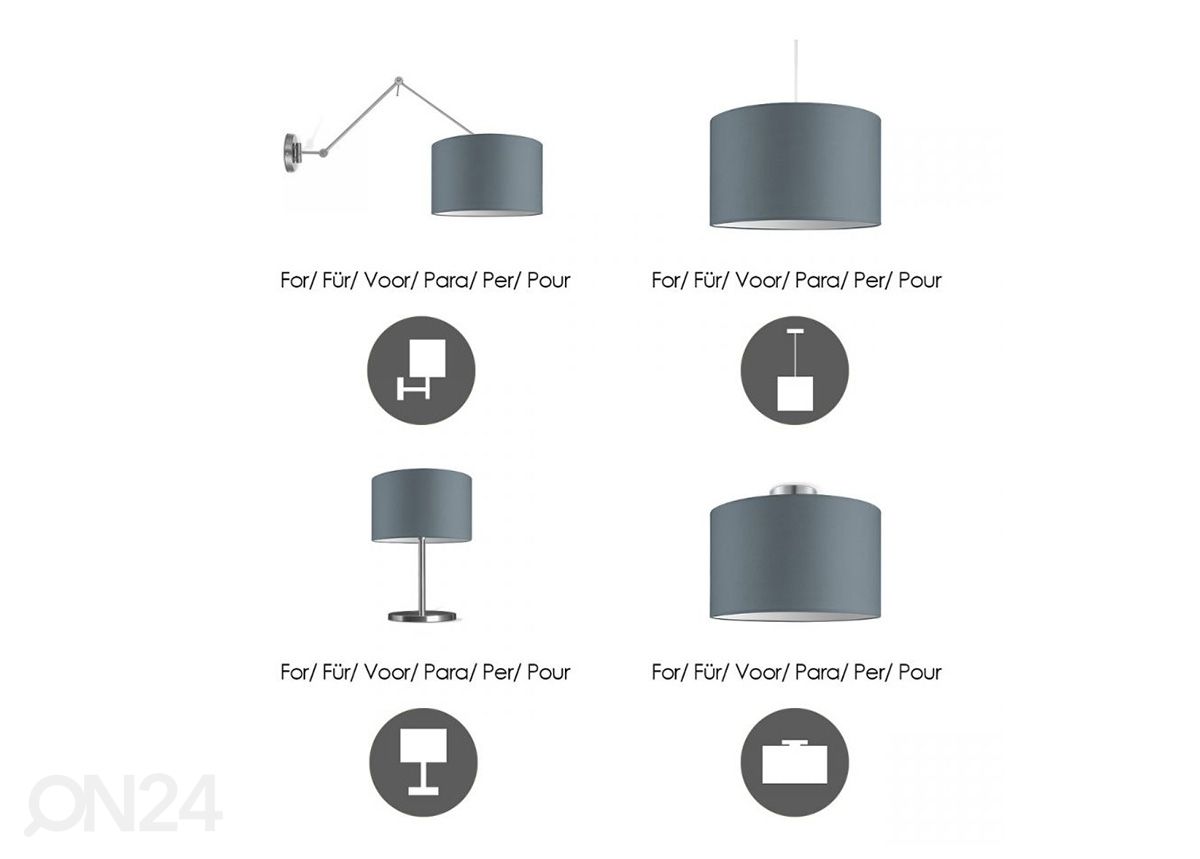 For/ Für/ Voor/ Para/ Per/ Pour

For/ Für/ Voor/ Para/ Per/ Pour

For/ Für/ Voor/ Para/ Per/ Pour

For/ Für/ Voor/ Para/ Per/ Pour

ON24