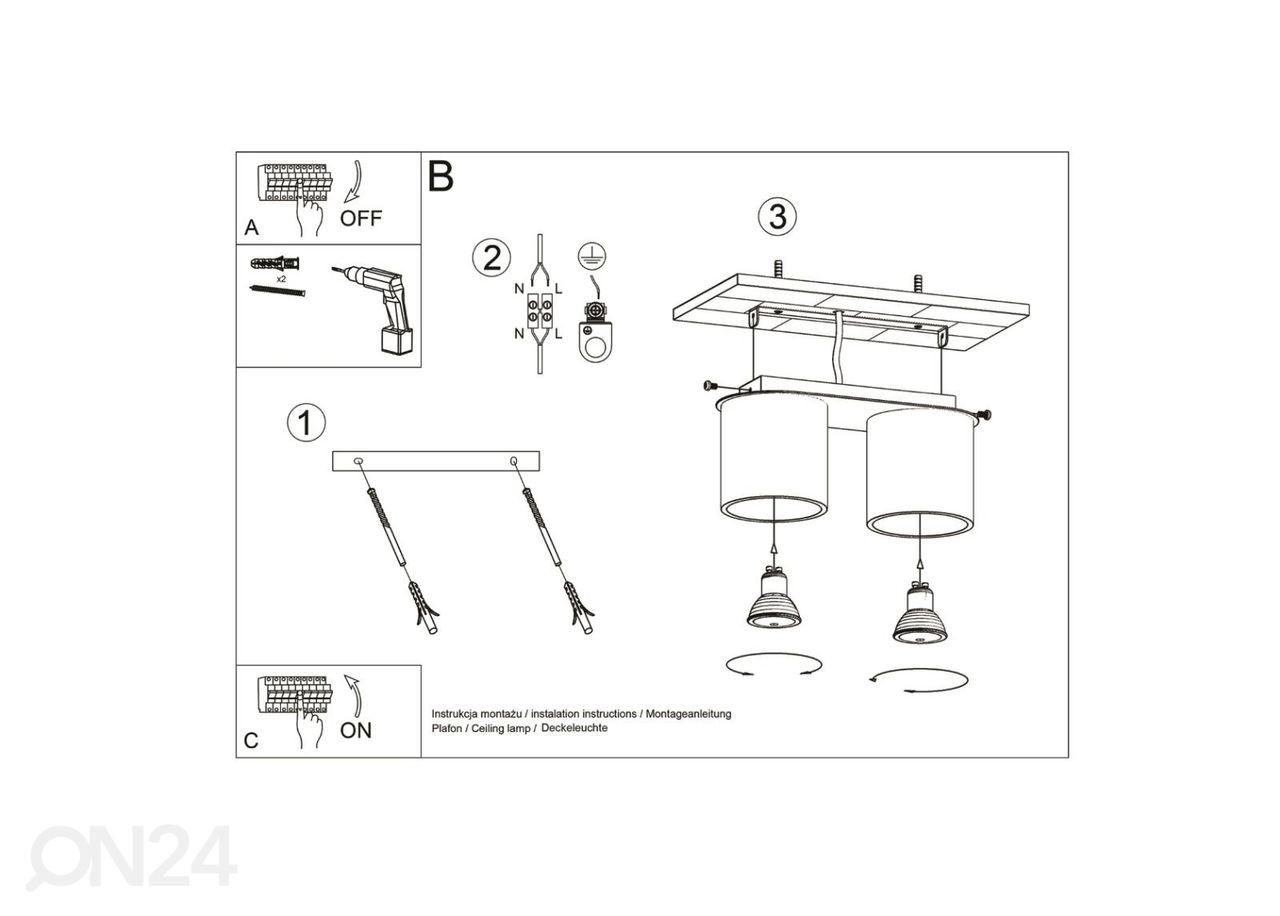 A
OFF

x2

B

2
N L
N L

3

1

C
ON

Instrukcja montażu / instalation instructions / Montageanleitung
Plafon / Ceiling lamp / Deckeleuchte

ON24