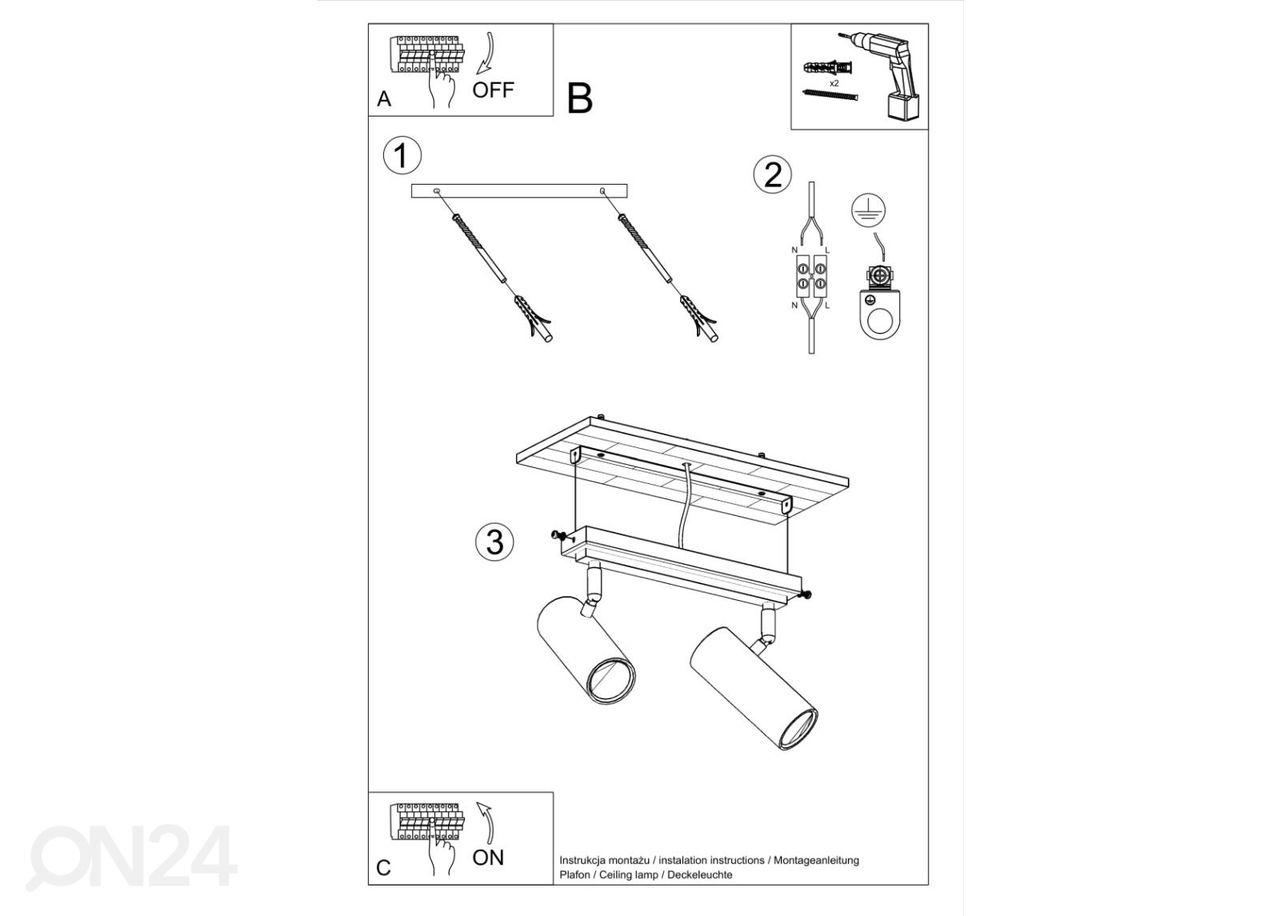 A
OFF
B
x2
1
2
N L
N L
3
C
ON
Instrukcja montażu / instalation instructions / Montageanleitung
Plafon / Ceiling lamp / Deckeleuchte
ON24