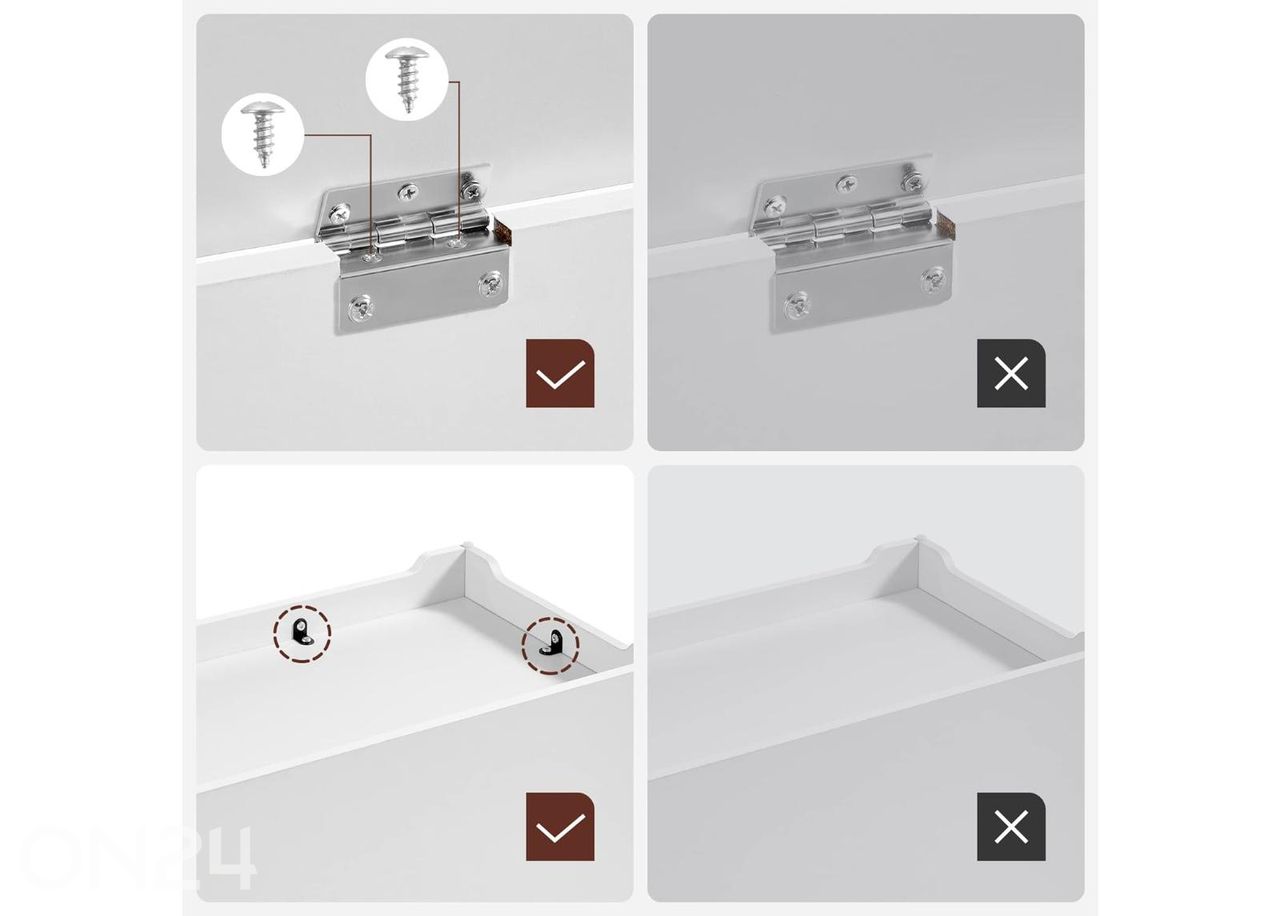 ON24